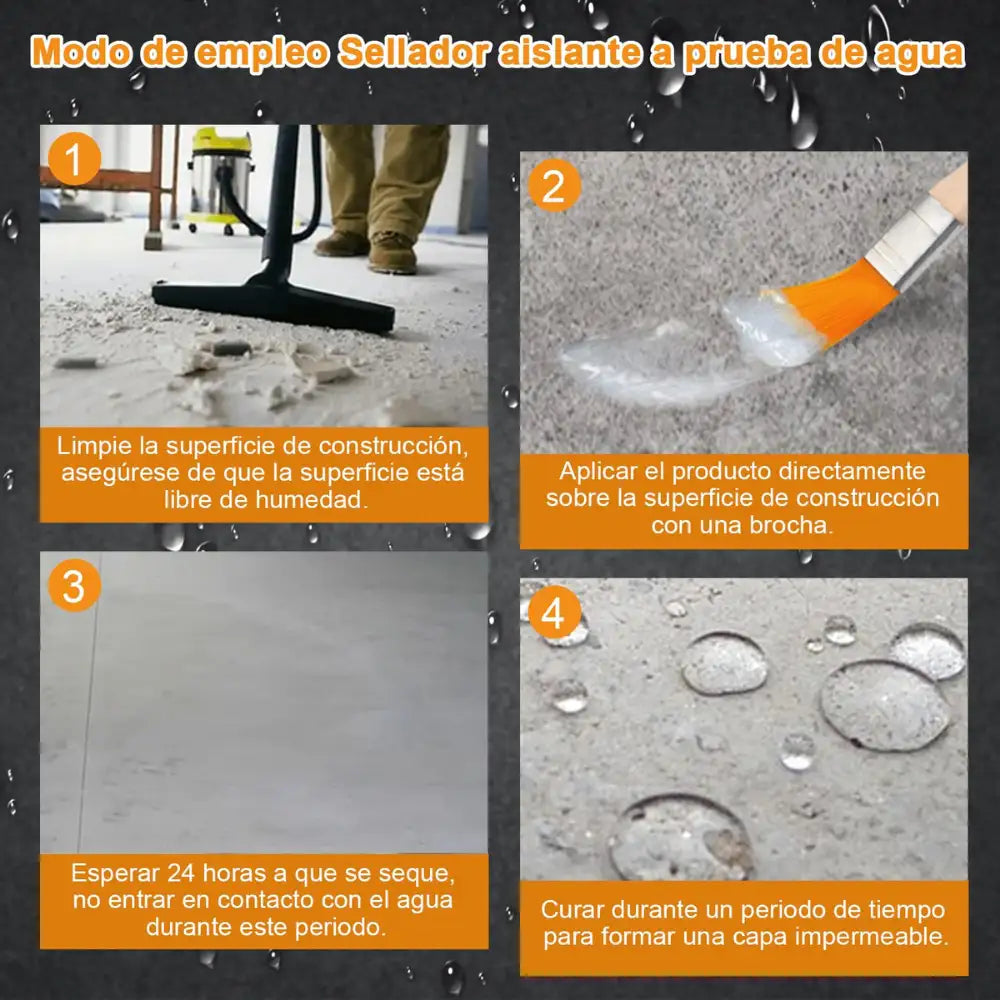 Modo de empleo Sellador aislante a prueba de agua

1

Limpie la superficie de construcción, asegúrese de que la superficie está libre de humedad.

2

Aplicar el producto directamente sobre la superficie de construcción con una brocha.

3

Esperar 24 horas a que se seque, no entrar en contacto con el agua durante este periodo.

4

Curar durante un periodo de tiempo para formar una capa impermeable.